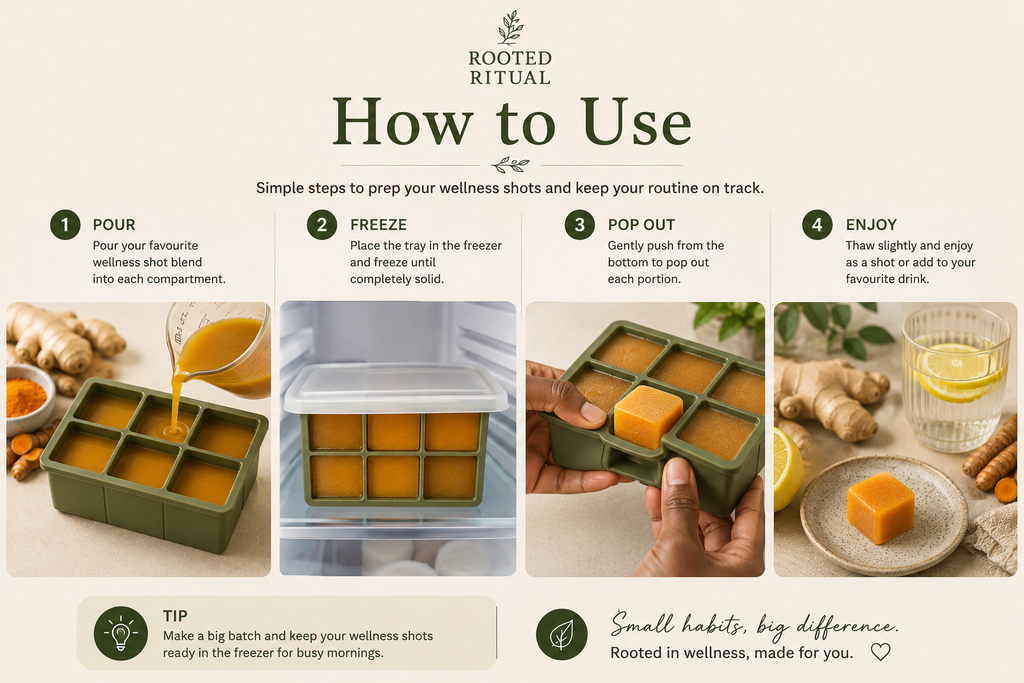 ROOTED RITUAL

How to Use

Simple steps to prep your wellness shots and keep your routine on track.

1 POUR
Pour your favourite wellness shot blend into each compartment.

2 FREEZE
Place the tray in the freezer and freeze until completely solid.

3 POP OUT
Gently push from the bottom to pop out each portion.

4 ENJOY
Thaw slightly and enjoy as a shot or add to your favourite drink.

TIP
Make a big batch and keep your wellness shots ready in the freezer for busy mornings.

Small habits, big difference.
Rooted in wellness, made for you.